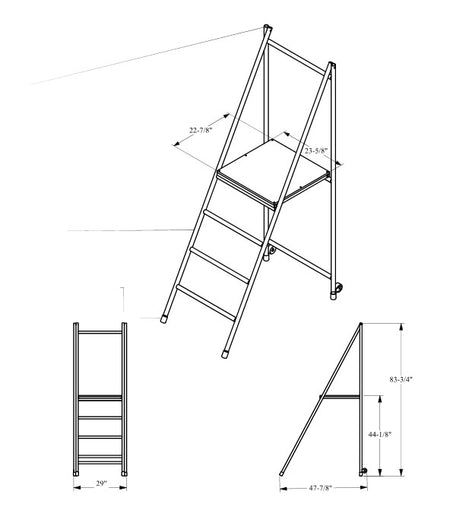 22-7/8"
23-5/8"
83-3/4"
44-1/8"
29"
47-7/8"