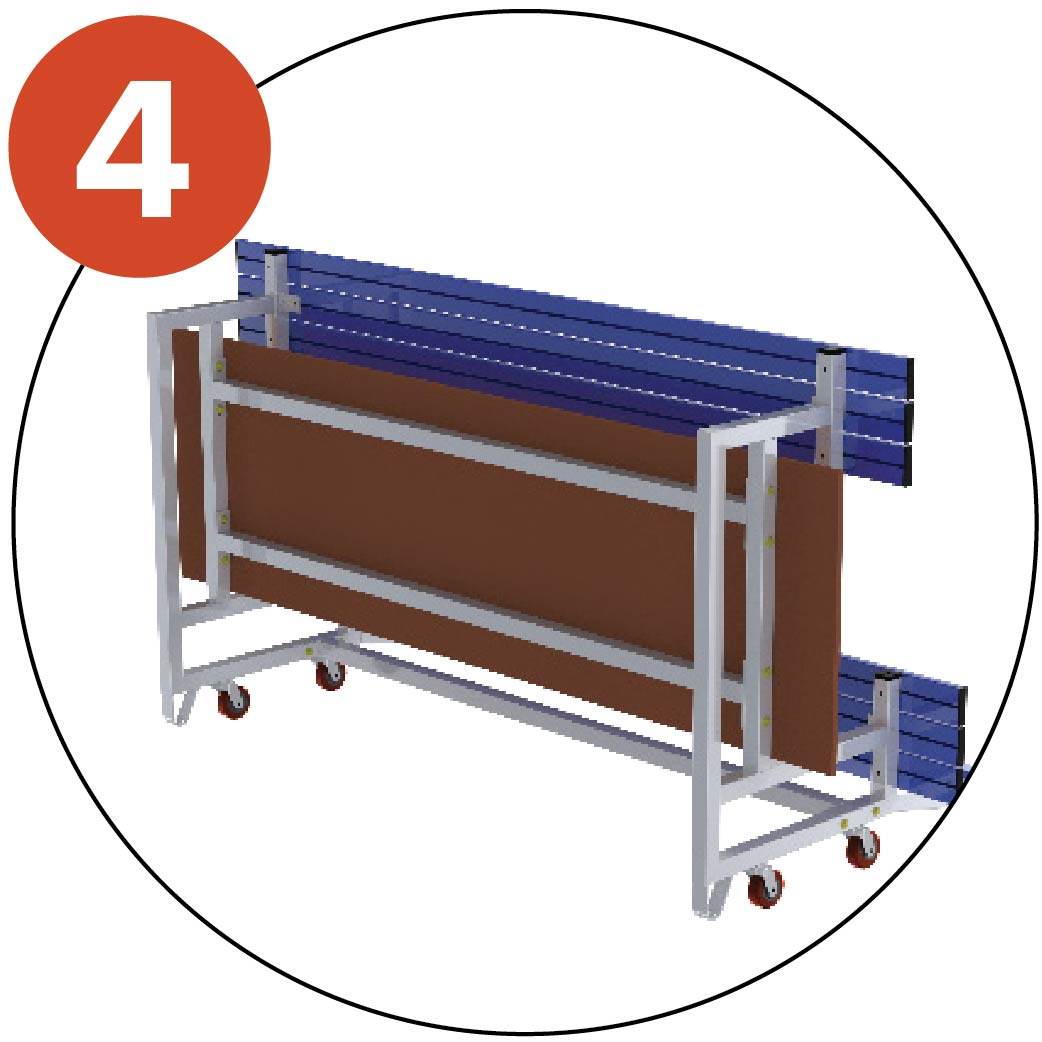 4