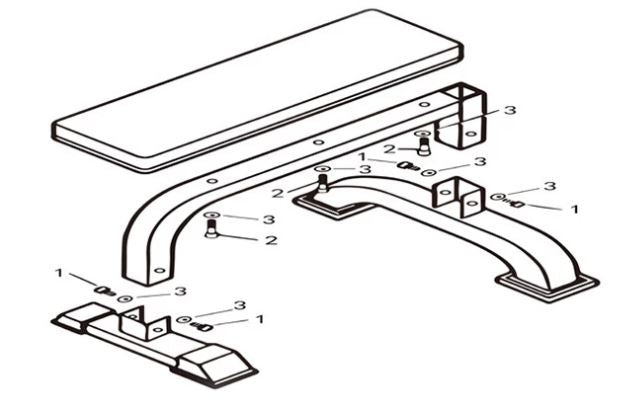 3
2
1
3
3
2
3
1
3
2
1
3
3
1